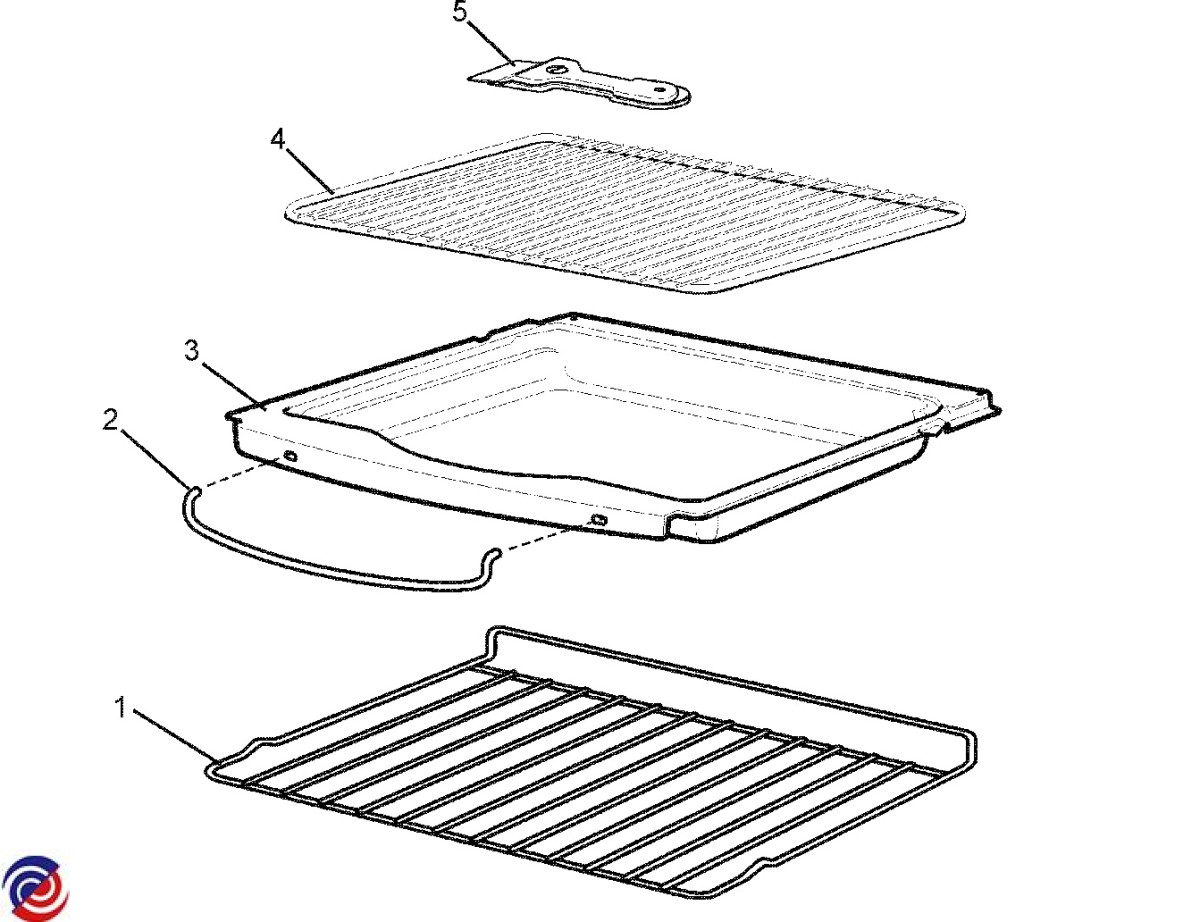 5
4
3
2
1